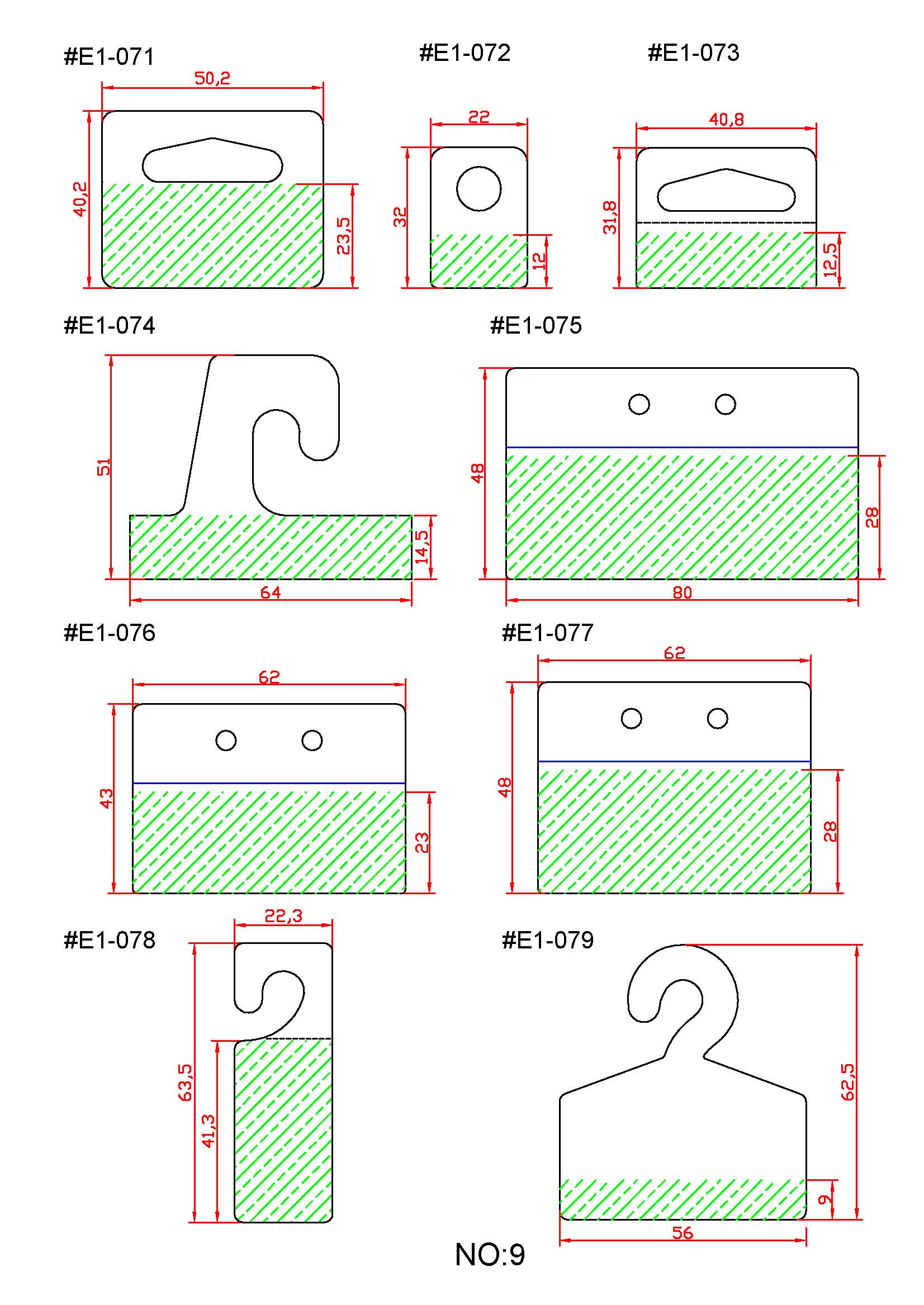 #E1-071

50,2

40,2

23,5

#E1-072

22

32

12

#E1-073

40,8

31,8

12,5

#E1-074

51

14,5

64

#E1-075

48

28

80

#E1-076

62

43

23

#E1-077

62

48

28

#E1-078

22,3

63,5

41,3

#E1-079

62,5

9

56

NO:9